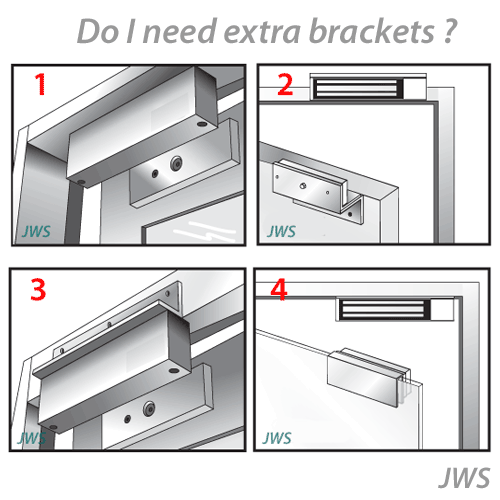 Do I need extra brackets ?

1

JWS

2

JWS

3

JWS

4

JWS

JWS